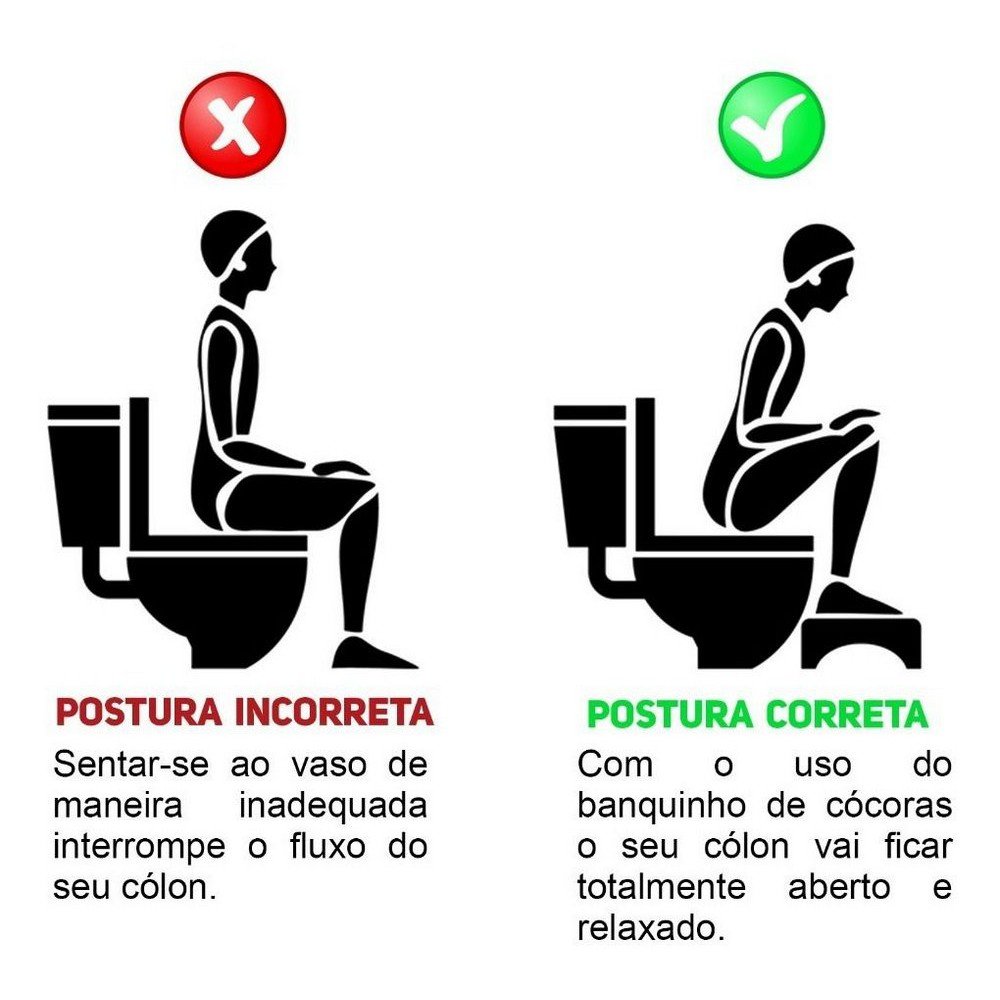 POSTURA INCORRETA

Sentar-se ao vaso de maneira inadequada interrompe o fluxo do seu cólon.

POSTURA CORRETA

Com o uso do banquinho de cócoras o seu cólon vai ficar totalmente aberto e relaxado.